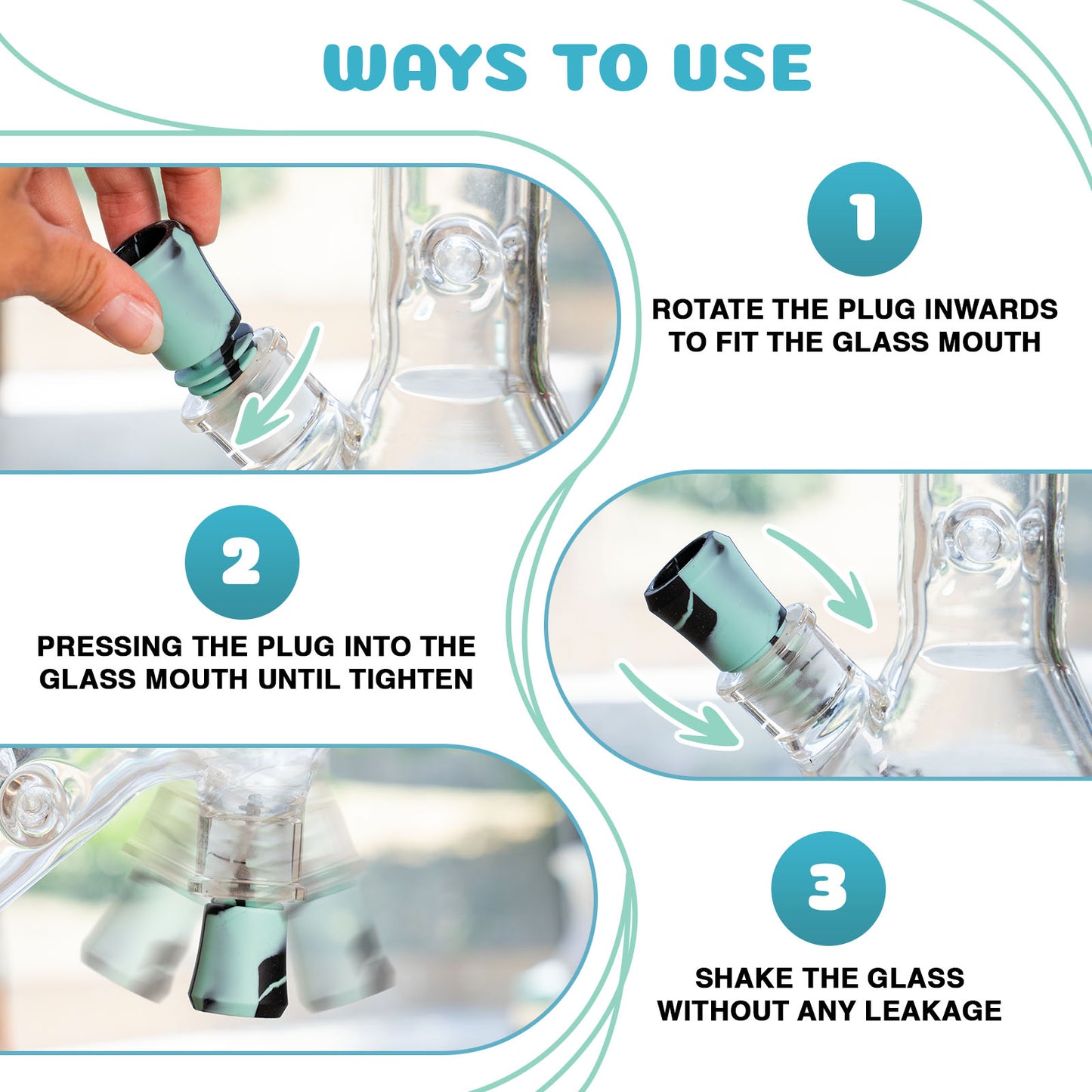 WAYS TO USE

1

ROTATE THE PLUG INWARDS TO FIT THE GLASS MOUTH

2

PRESSING THE PLUG INTO THE GLASS MOUTH UNTIL TIGHTEN

3

SHAKE THE GLASS WITHOUT ANY LEAKAGE